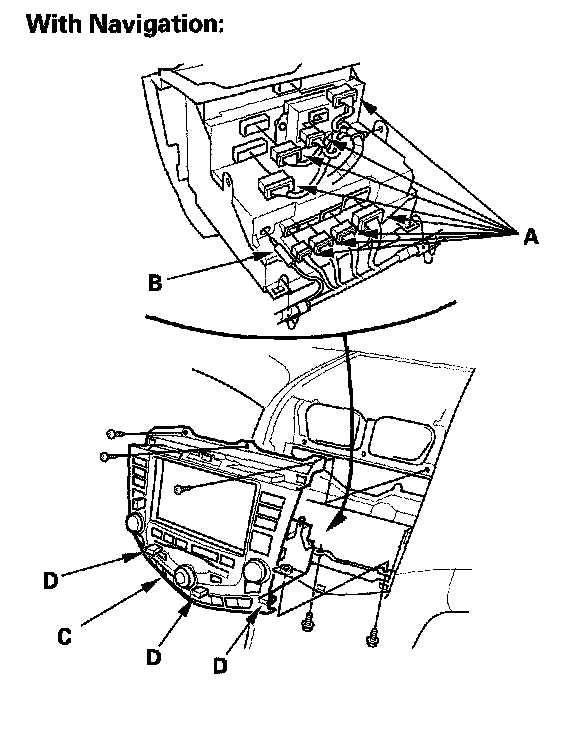 With Navigation:

A

B

D

C

D

D