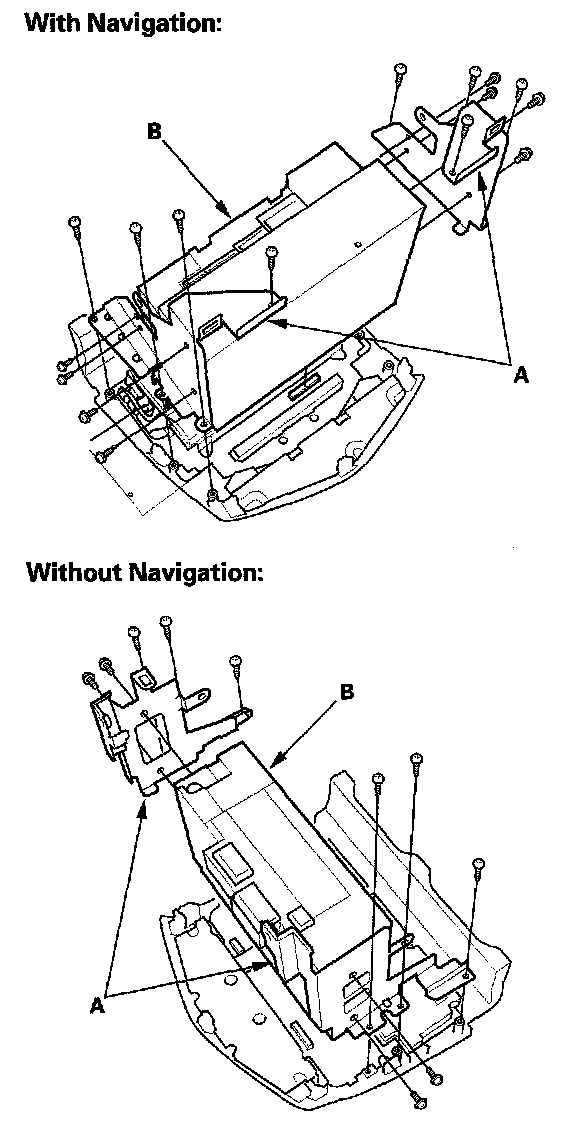 With Navigation:

B

A

Without Navigation:

B

A