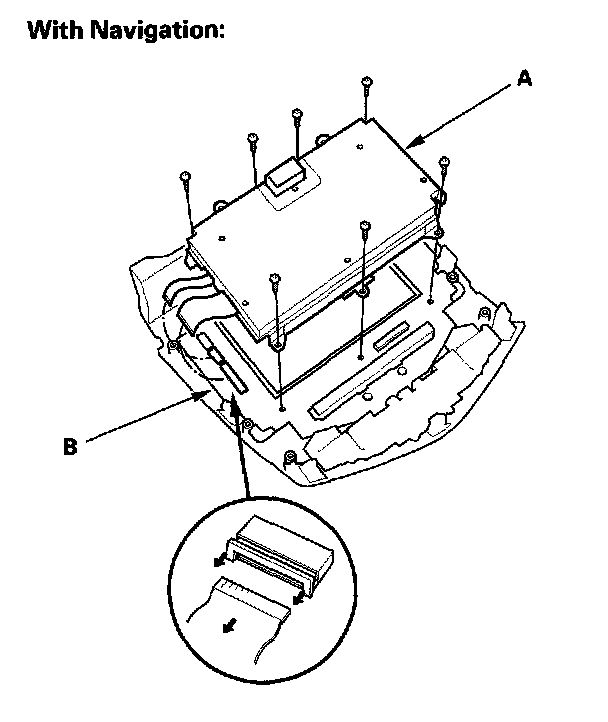 With Navigation:

A

B