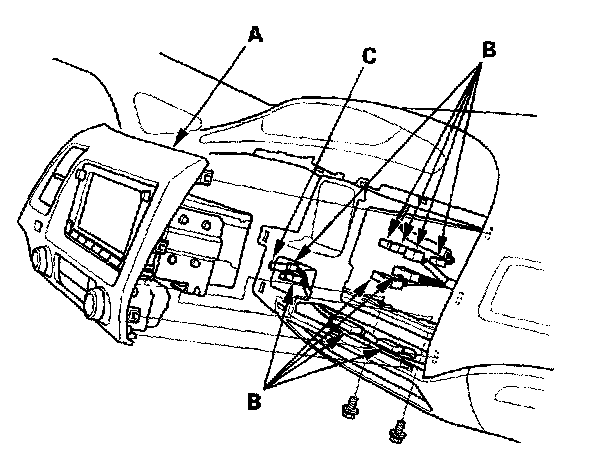 A
C
B
B