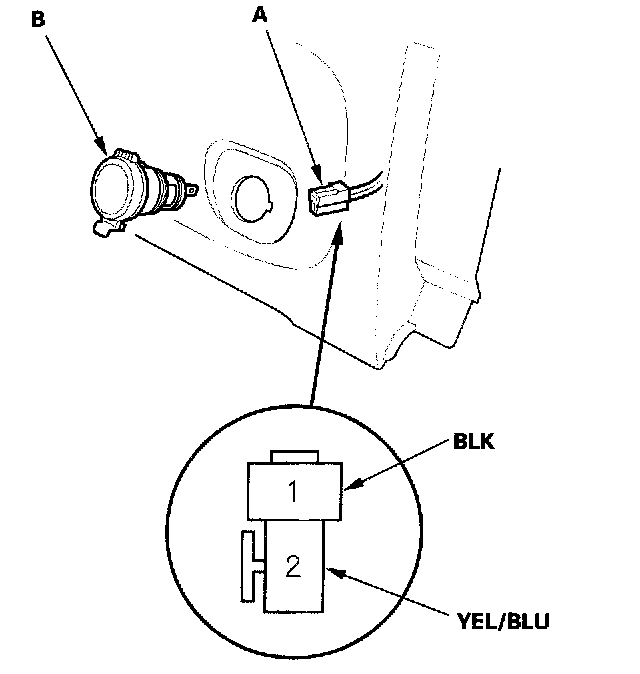 B
A
BLK
1
2
YEL/BLU