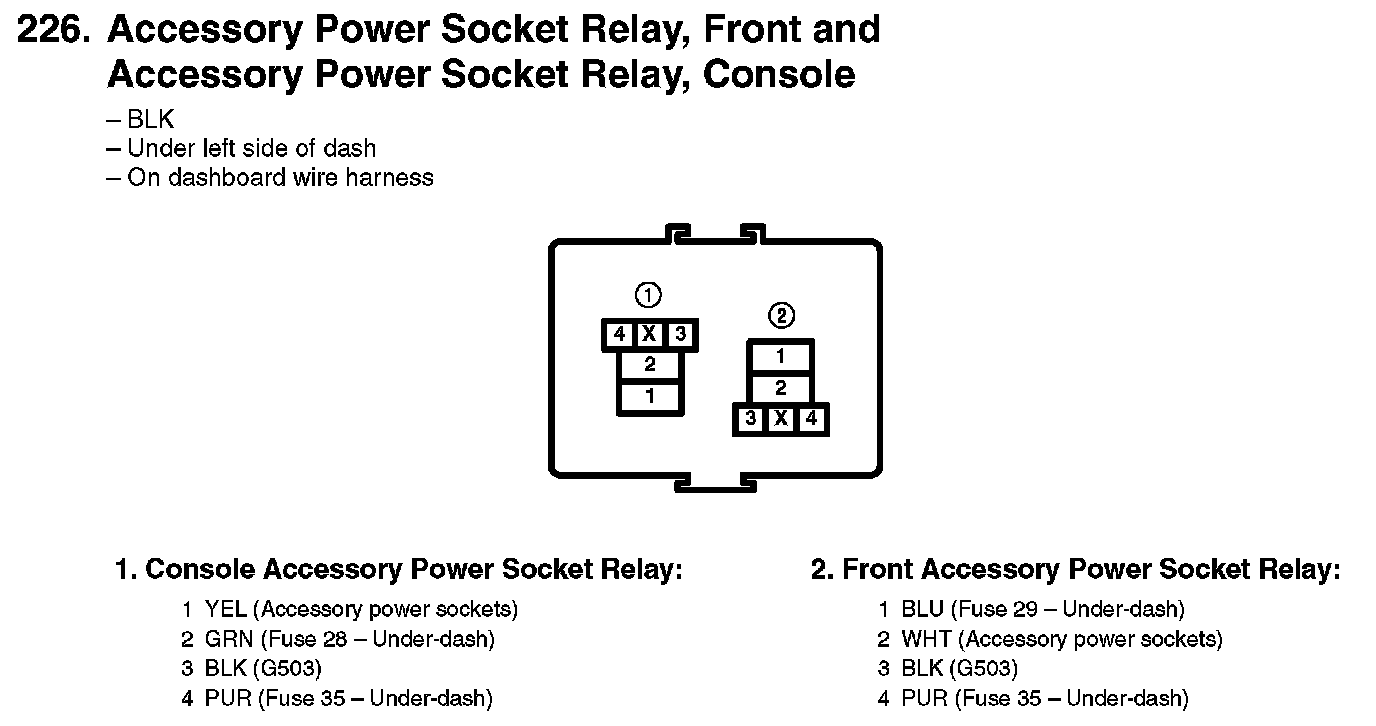 226. Accessory Power Socket Relay, Front and Accessory Power Socket Relay, Console

– BLK
– Under left side of dash
– On dashboard wire harness

①
4 X 3
2
1

②
1
2
3 X 4

1. Console Accessory Power Socket Relay:
1 YEL (Accessory power sockets)
2 GRN (Fuse 28 – Under-dash)
3 BLK (G503)
4 PUR (Fuse 35 – Under-dash)

2. Front Accessory Power Socket Relay:
1 BLU (Fuse 29 – Under-dash)
2 WHT (Accessory power sockets)
3 BLK (G503)
4 PUR (Fuse 35 – Under-dash)