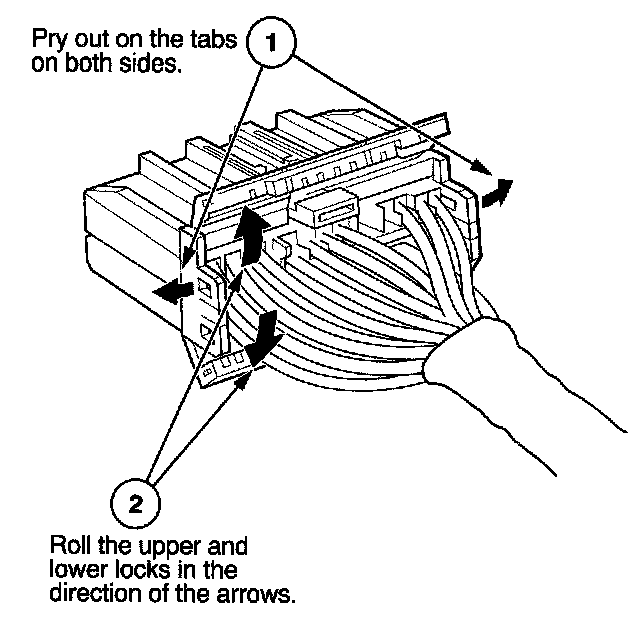 Pry out on the tabs on both sides.

1

2

Roll the upper and lower locks in the direction of the arrows.