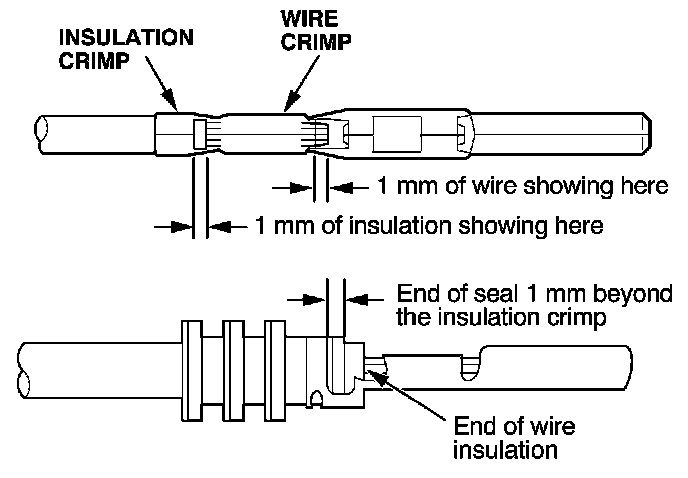 INSULATION CRIMP

WIRE CRIMP

1 mm of wire showing here

1 mm of insulation showing here

End of seal 1 mm beyond the insulation crimp

End of wire insulation