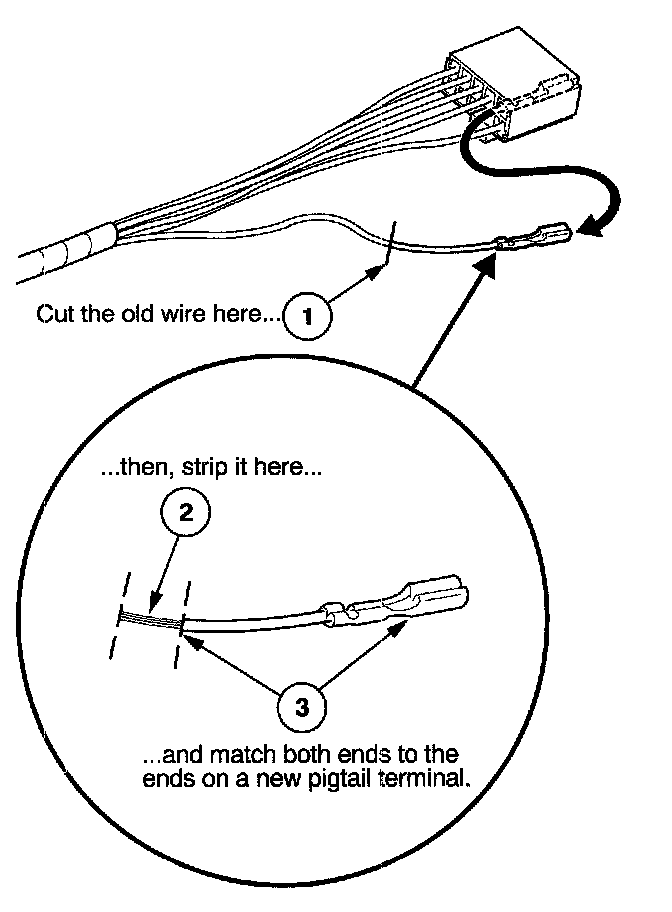 Cut the old wire here... 1

...then, strip it here...

2

3

...and match both ends to the ends on a new pigtail terminal.