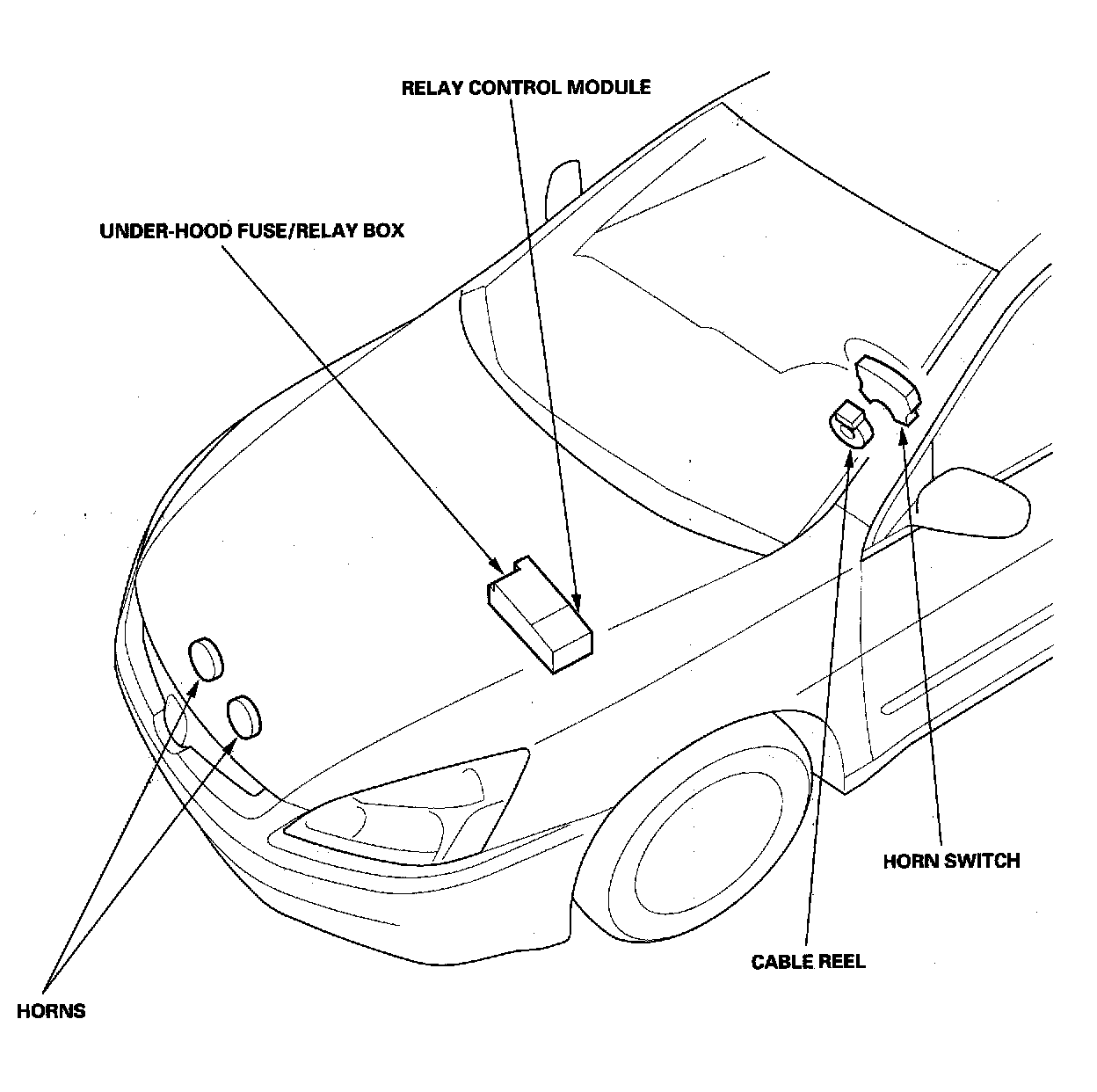 RELAY CONTROL MODULE

UNDER-HOOD FUSE/RELAY BOX

HORN SWITCH

CABLE REEL

HORNS