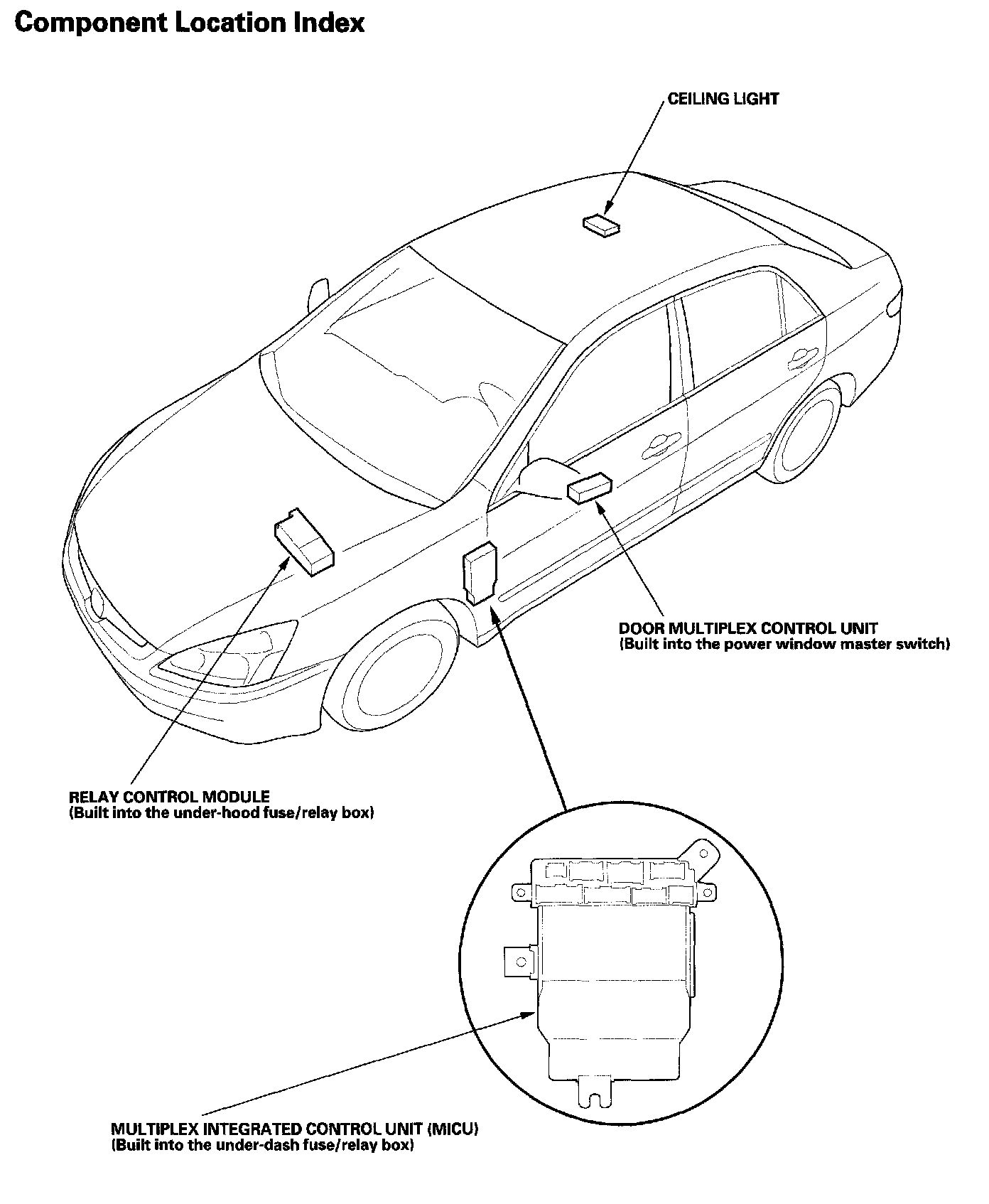 Component Location Index

CEILING LIGHT

DOOR MULTIPLEX CONTROL UNIT
(Built into the power window master switch)

RELAY CONTROL MODULE
(Built into the under-hood fuse/relay box)

MULTIPLEX INTEGRATED CONTROL UNIT (MICU)
(Built into the under-dash fuse/relay box)