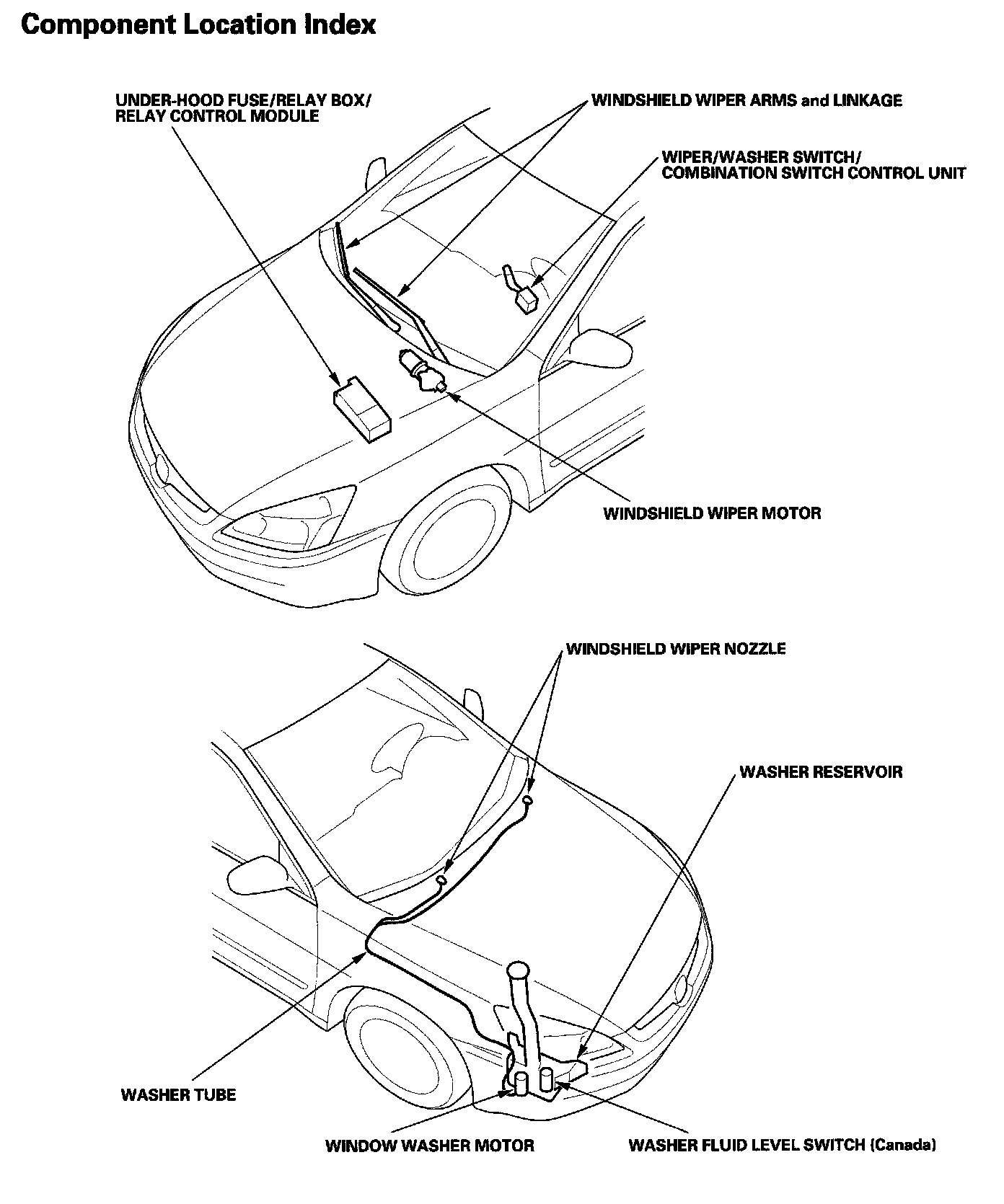 Component Location Index

UNDER-HOOD FUSE/RELAY BOX/
RELAY CONTROL MODULE

WINDSHIELD WIPER ARMS and LINKAGE

WIPER/WASHER SWITCH/
COMBINATION SWITCH CONTROL UNIT

WINDSHIELD WIPER MOTOR

WINDSHIELD WIPER NOZZLE

WASHER RESERVOIR

WASHER TUBE

WINDOW WASHER MOTOR

WASHER FLUID LEVEL SWITCH (Canada)