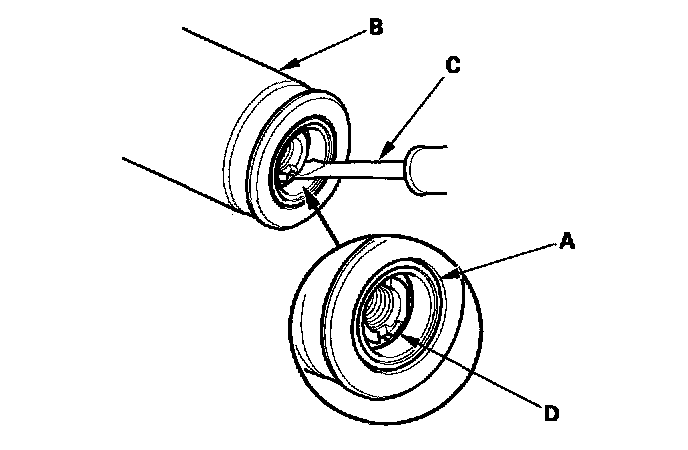 B
C
A
D