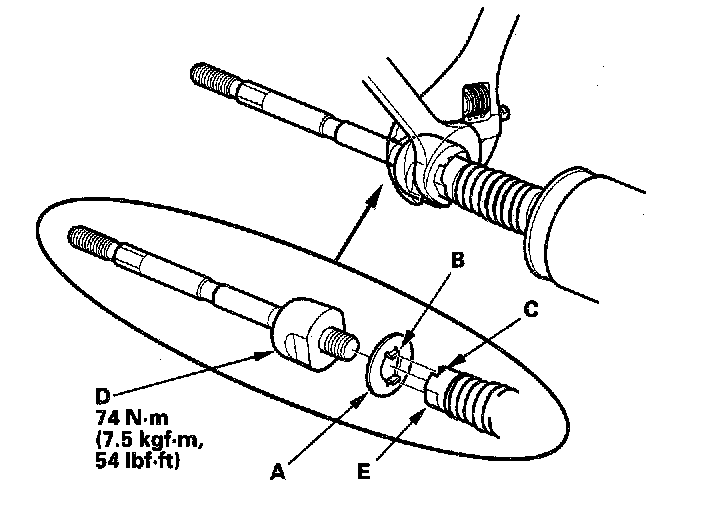 B

C

D
74 N·m
(7.5 kgf·m,
54 lbf·ft)

A

E