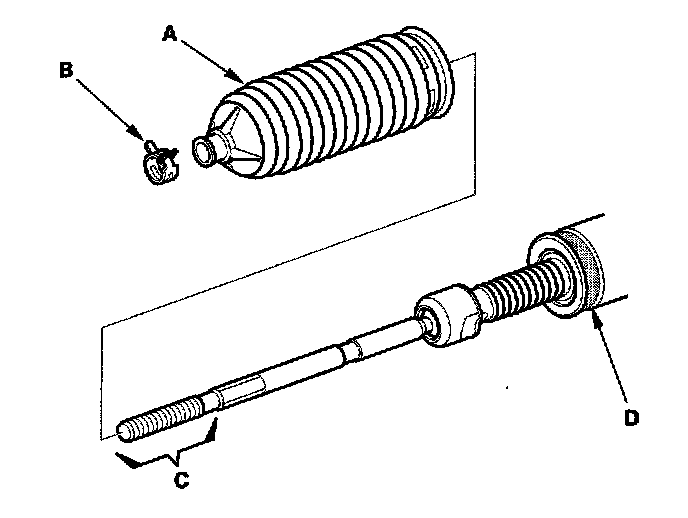 A

B

C

D