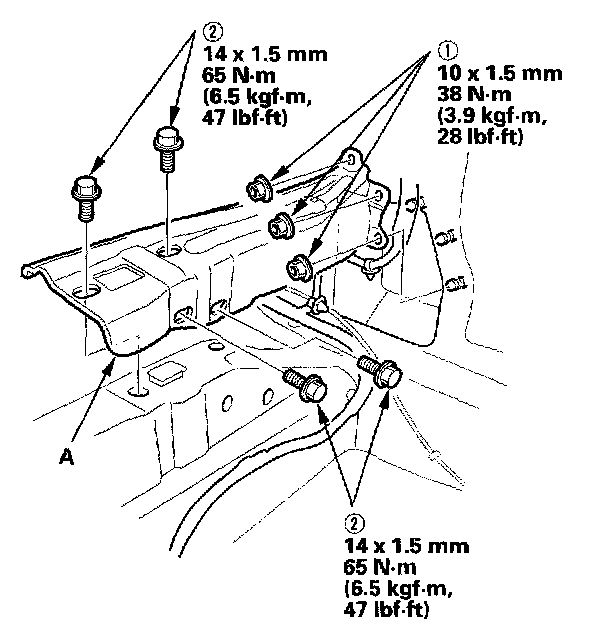 ②
14 x 1.5 mm
65 N·m
(6.5 kgf·m,
47 lbf·ft)

①
10 x 1.5 mm
38 N·m
(3.9 kgf·m,
28 lbf·ft)

A

②
14 x 1.5 mm
65 N·m
(6.5 kgf·m,
47 lbf·ft)