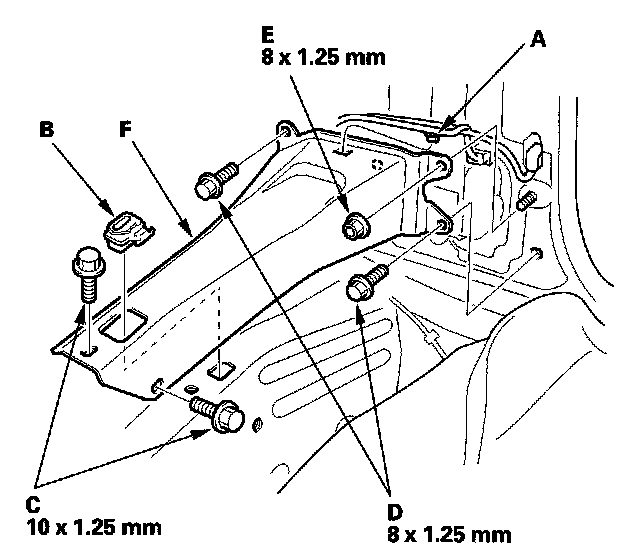 E
8 x 1.25 mm

A

B

F

C
10 x 1.25 mm

D
8 x 1.25 mm