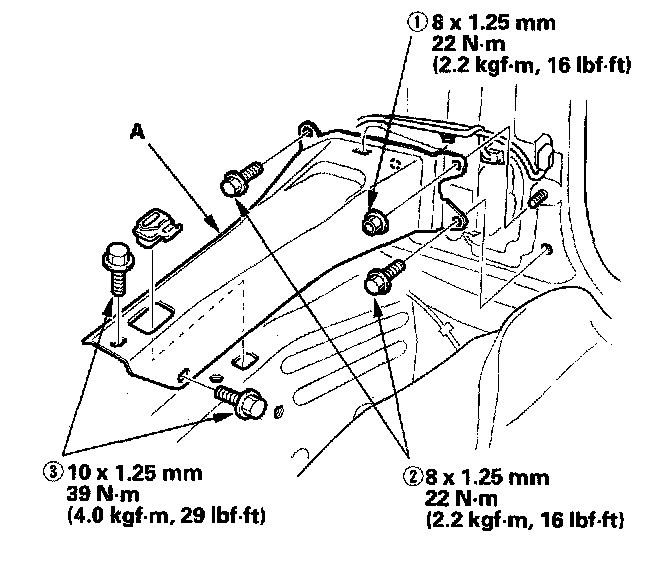 ① 8 x 1.25 mm
22 N·m
(2.2 kgf·m, 16 lbf·ft)

A

③ 10 x 1.25 mm
39 N·m
(4.0 kgf·m, 29 lbf·ft)

② 8 x 1.25 mm
22 N·m
(2.2 kgf·m, 16 lbf·ft)