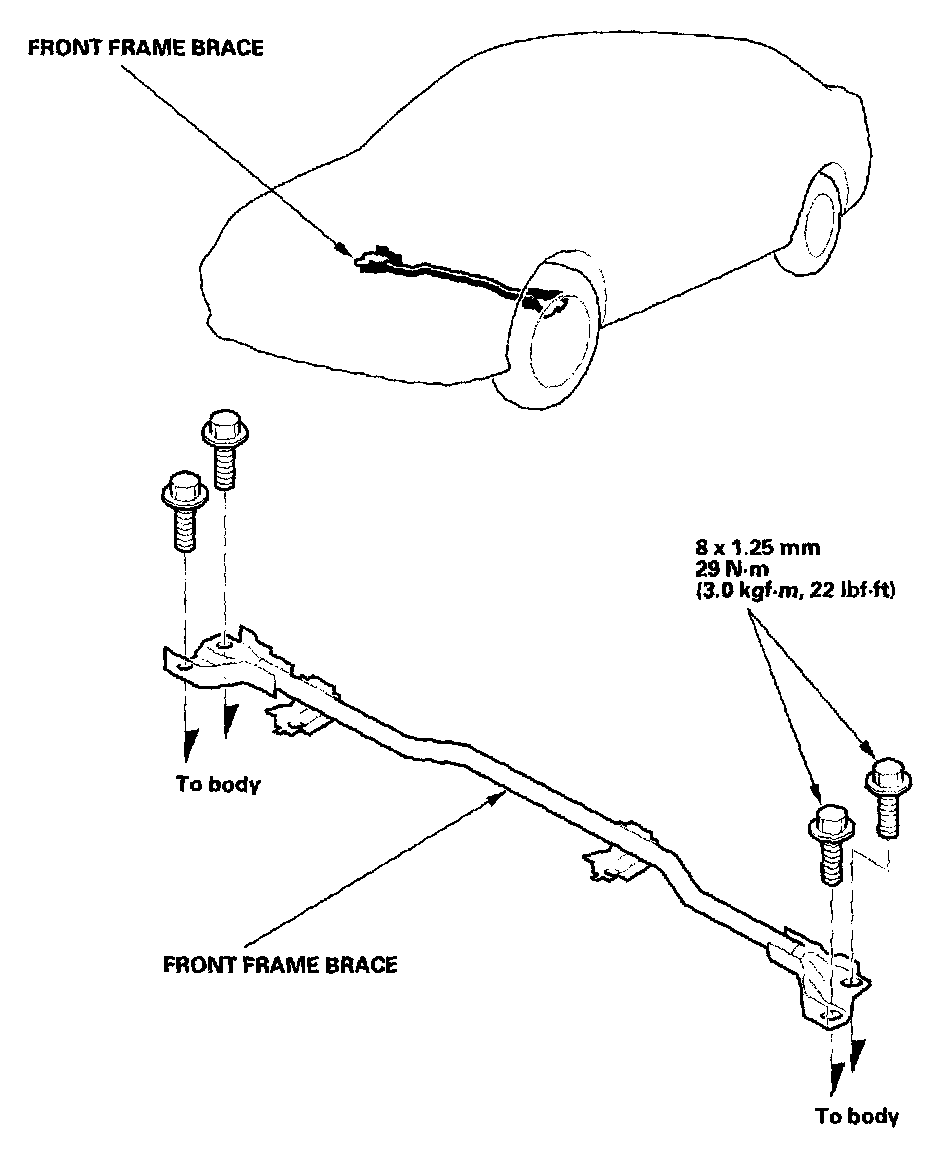 FRONT FRAME BRACE

8 x 1.25 mm
29 N·m
(3.0 kgf·m, 22 lbf·ft)

To body

FRONT FRAME BRACE

To body