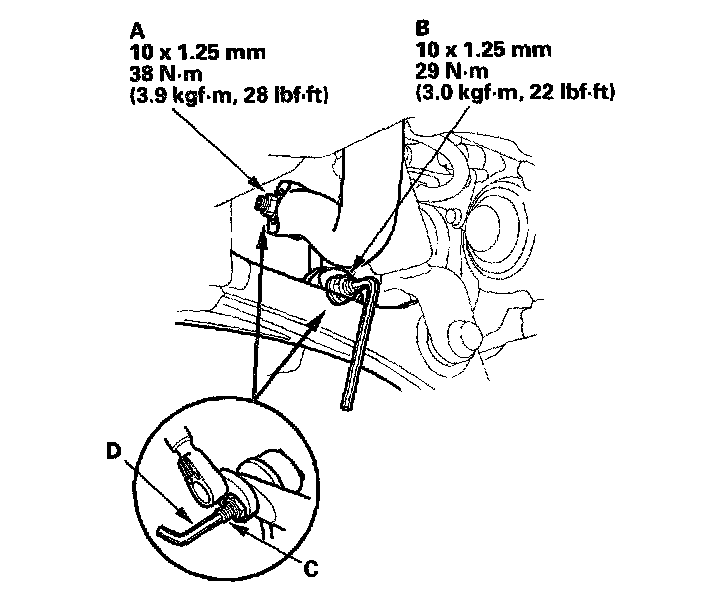 A
10 x 1.25 mm
38 N·m
(3.9 kgf·m, 28 lbf·ft)

B
10 x 1.25 mm
29 N·m
(3.0 kgf·m, 22 lbf·ft)

D

C