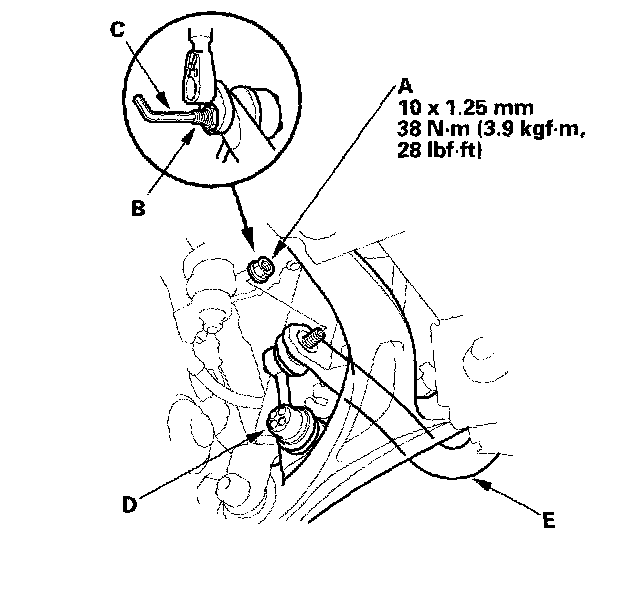 C

A
10 x 1.25 mm
38 N·m (3.9 kgf·m, 28 lbf·ft)

B

D

E