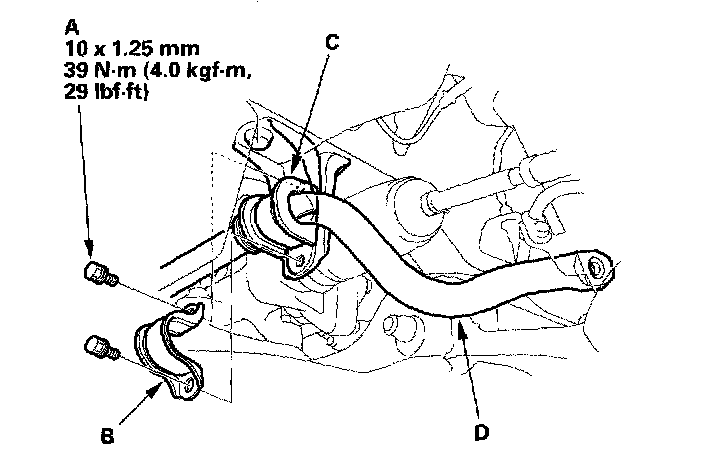 A
10 x 1.25 mm
39 N·m (4.0 kgf·m, 29 lbf·ft)

C

B

D