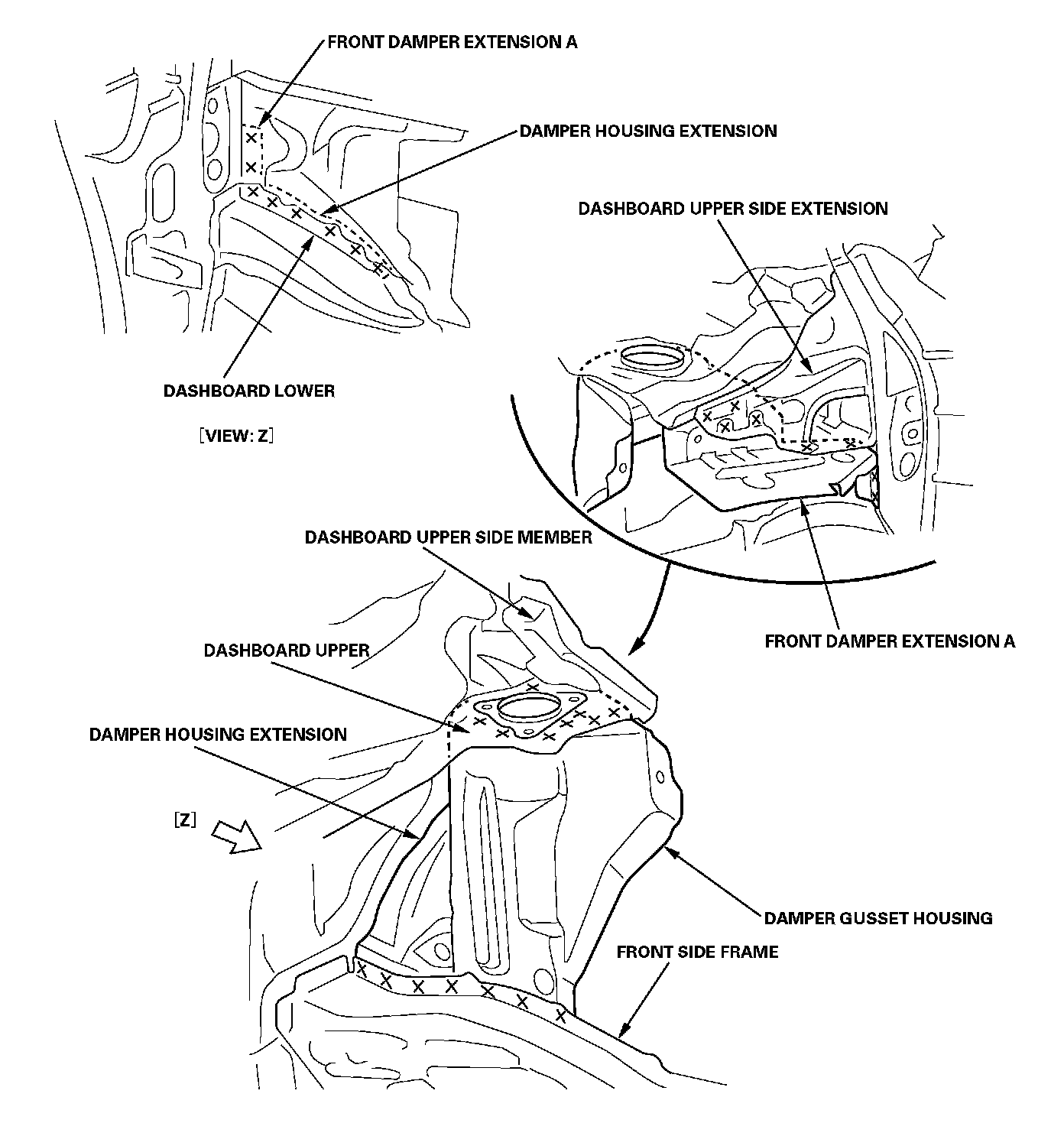 FRONT DAMPER EXTENSION A
DAMPER HOUSING EXTENSION
DASHBOARD UPPER SIDE EXTENSION
DASHBOARD LOWER
[VIEW: Z]
DASHBOARD UPPER SIDE MEMBER
FRONT DAMPER EXTENSION A
DASHBOARD UPPER
DAMPER HOUSING EXTENSION
[Z]
DAMPER GUSSET HOUSING
FRONT SIDE FRAME