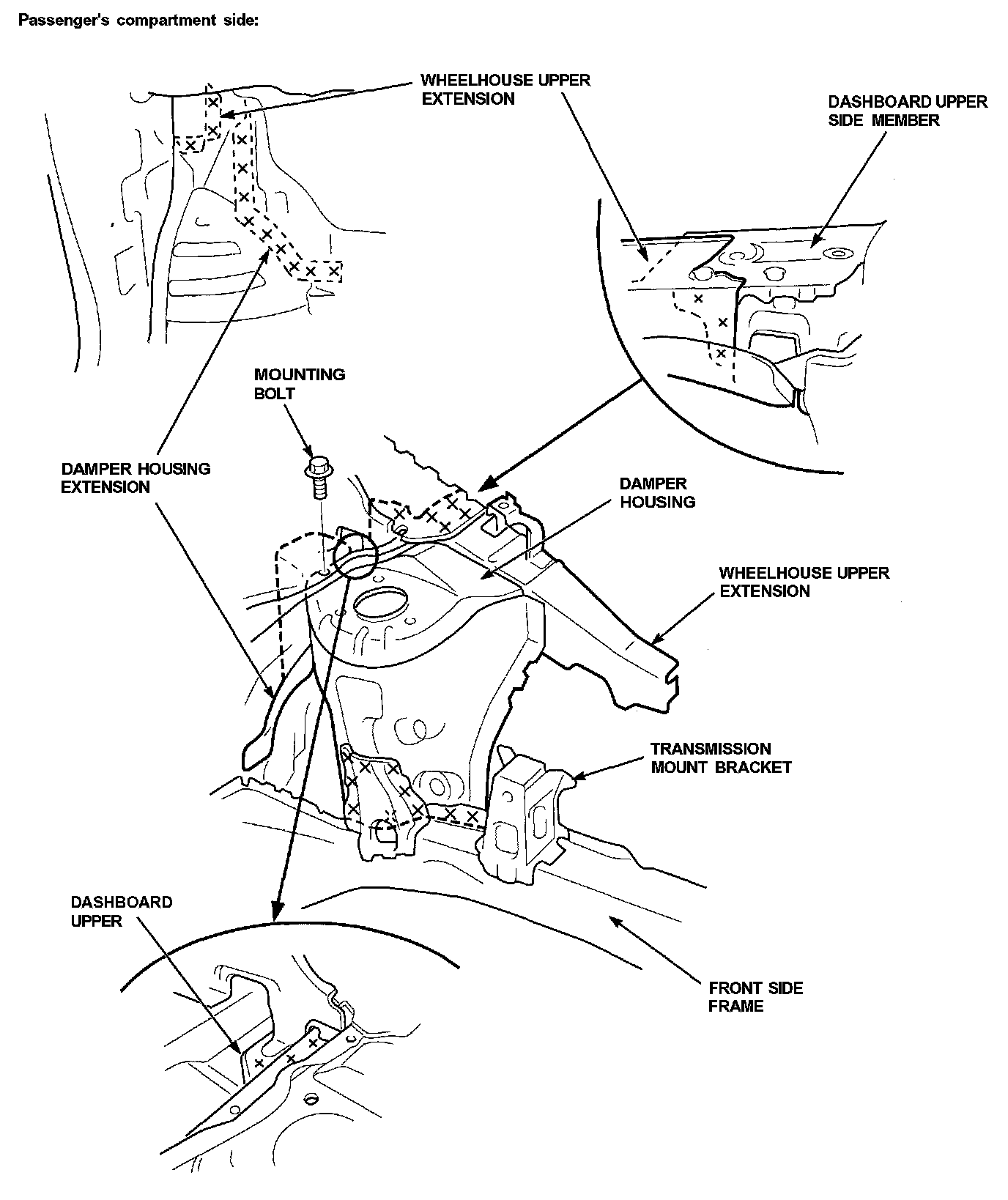 Passenger's compartment side:

WHEELHOUSE UPPER EXTENSION

DASHBOARD UPPER SIDE MEMBER

MOUNTING BOLT

DAMPER HOUSING EXTENSION

DAMPER HOUSING

WHEELHOUSE UPPER EXTENSION

TRANSMISSION MOUNT BRACKET

DASHBOARD UPPER

FRONT SIDE FRAME