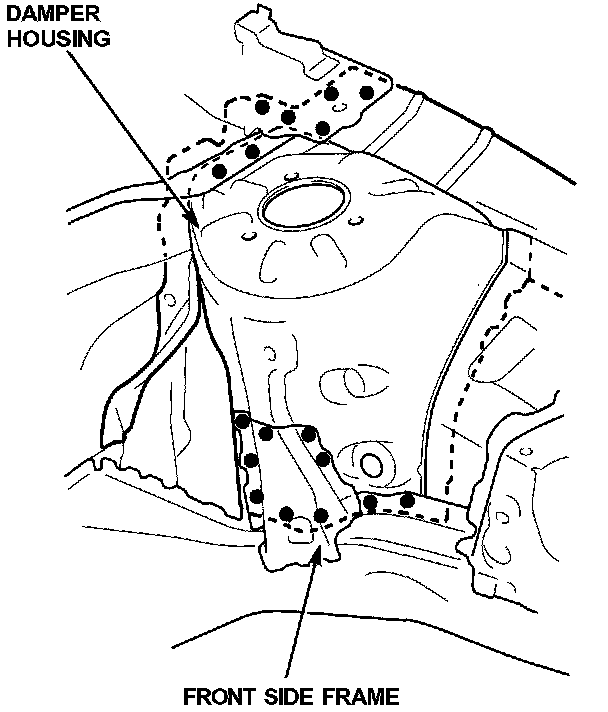 DAMPER HOUSING

FRONT SIDE FRAME