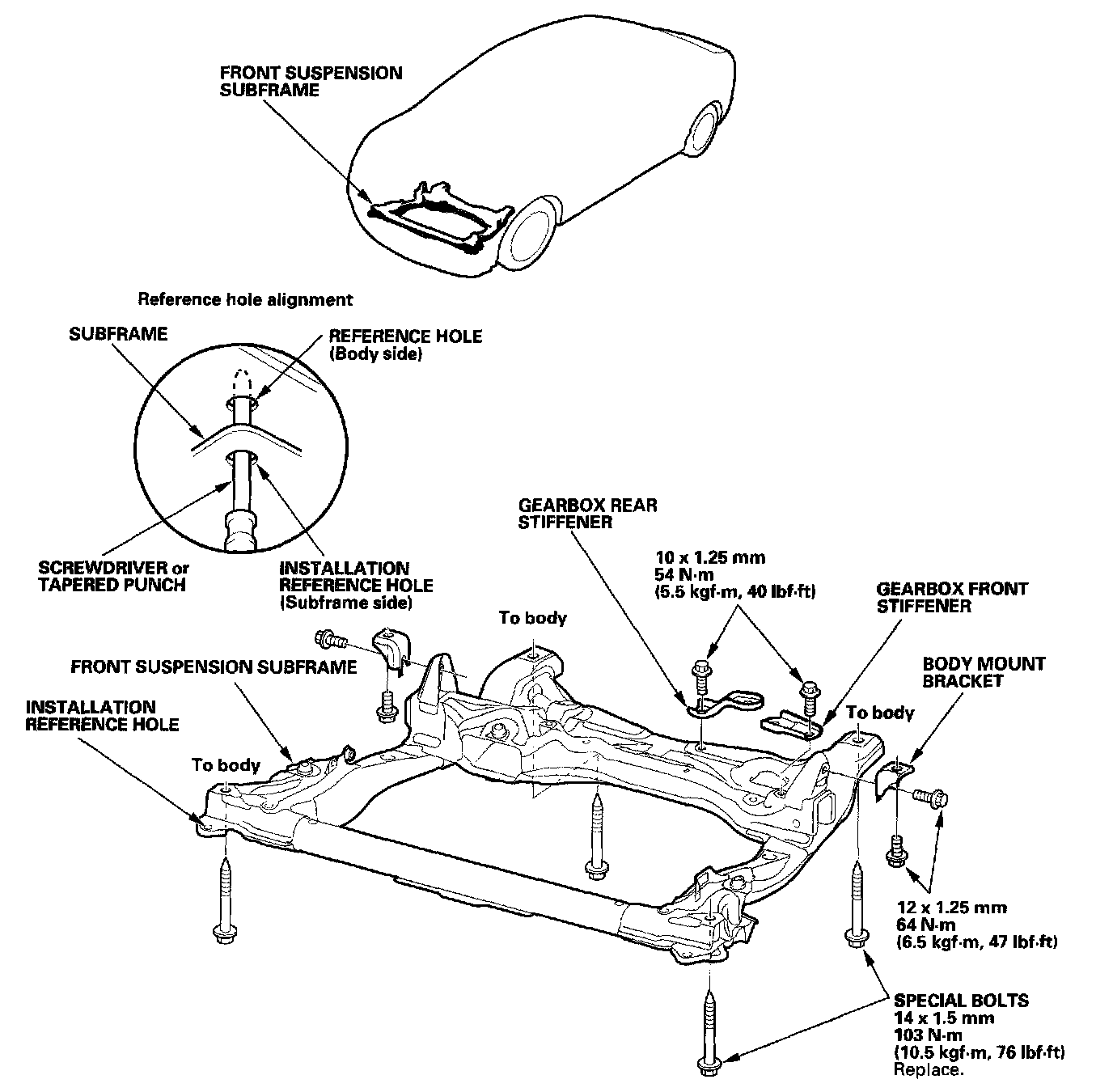 FRONT SUSPENSION SUBFRAME

Reference hole alignment

SUBFRAME

REFERENCE HOLE (Body side)

SCREWDRIVER or TAPERED PUNCH

INSTALLATION REFERENCE HOLE (Subframe side)

GEARBOX REAR STIFFENER

10 x 1.25 mm
54 N·m
(5.5 kgf·m, 40 lbf·ft)

GEARBOX FRONT STIFFENER

To body

FRONT SUSPENSION SUBFRAME

BODY MOUNT BRACKET

INSTALLATION REFERENCE HOLE

To body

To body

12 x 1.25 mm
64 N·m
(6.5 kgf·m, 47 lbf·ft)

SPECIAL BOLTS
14 x 1.5 mm
103 N·m
(10.5 kgf·m, 76 lbf·ft)
Replace.