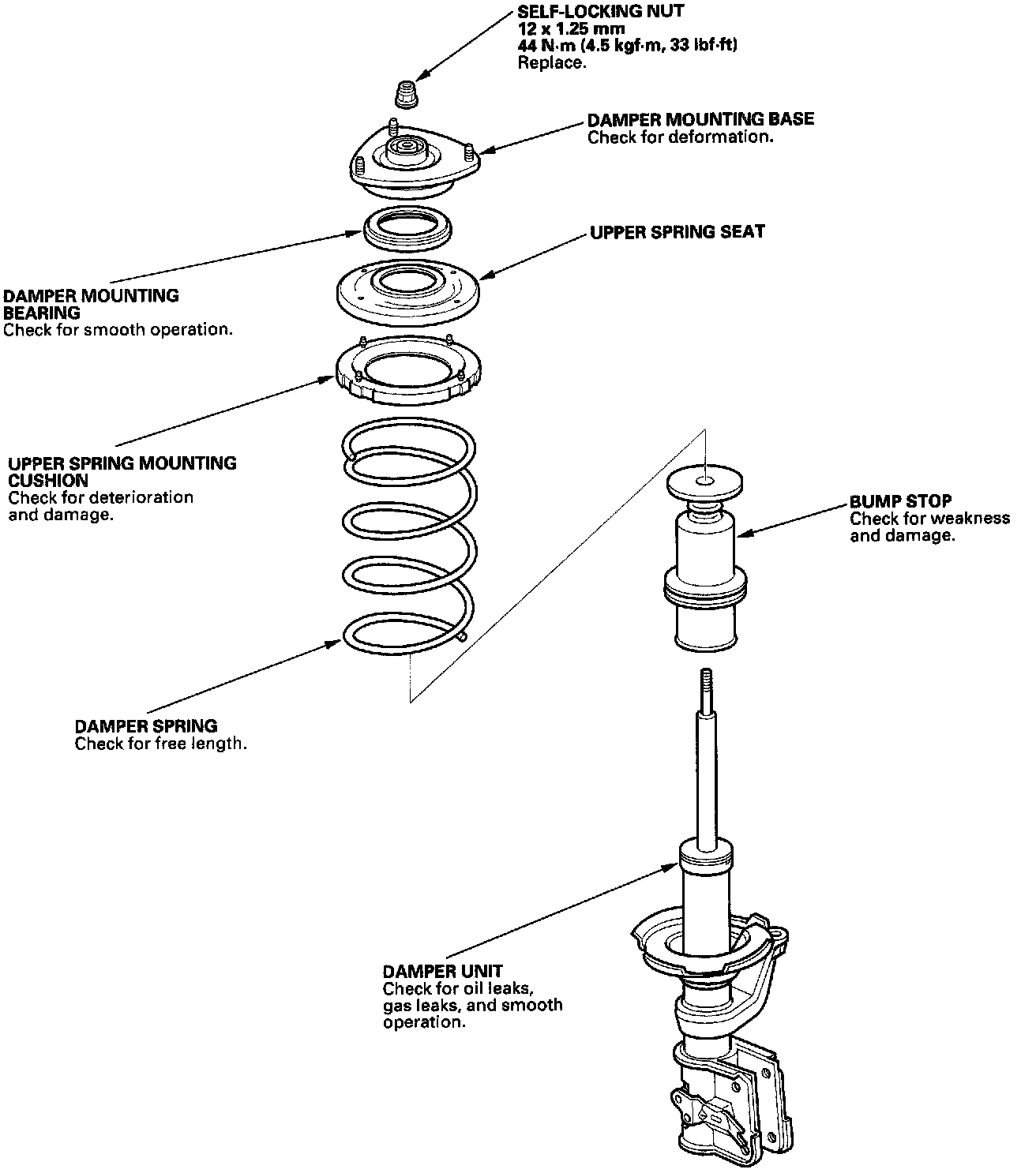 SELF-LOCKING NUT
12 x 1.25 mm
44 N·m (4.5 kgf·m, 33 lbf·ft)
Replace.

DAMPER MOUNTING BASE
Check for deformation.

UPPER SPRING SEAT

DAMPER MOUNTING BEARING
Check for smooth operation.

UPPER SPRING MOUNTING CUSHION
Check for deterioration and damage.

BUMP STOP
Check for weakness and damage.

DAMPER SPRING
Check for free length.

DAMPER UNIT
Check for oil leaks, gas leaks, and smooth operation.