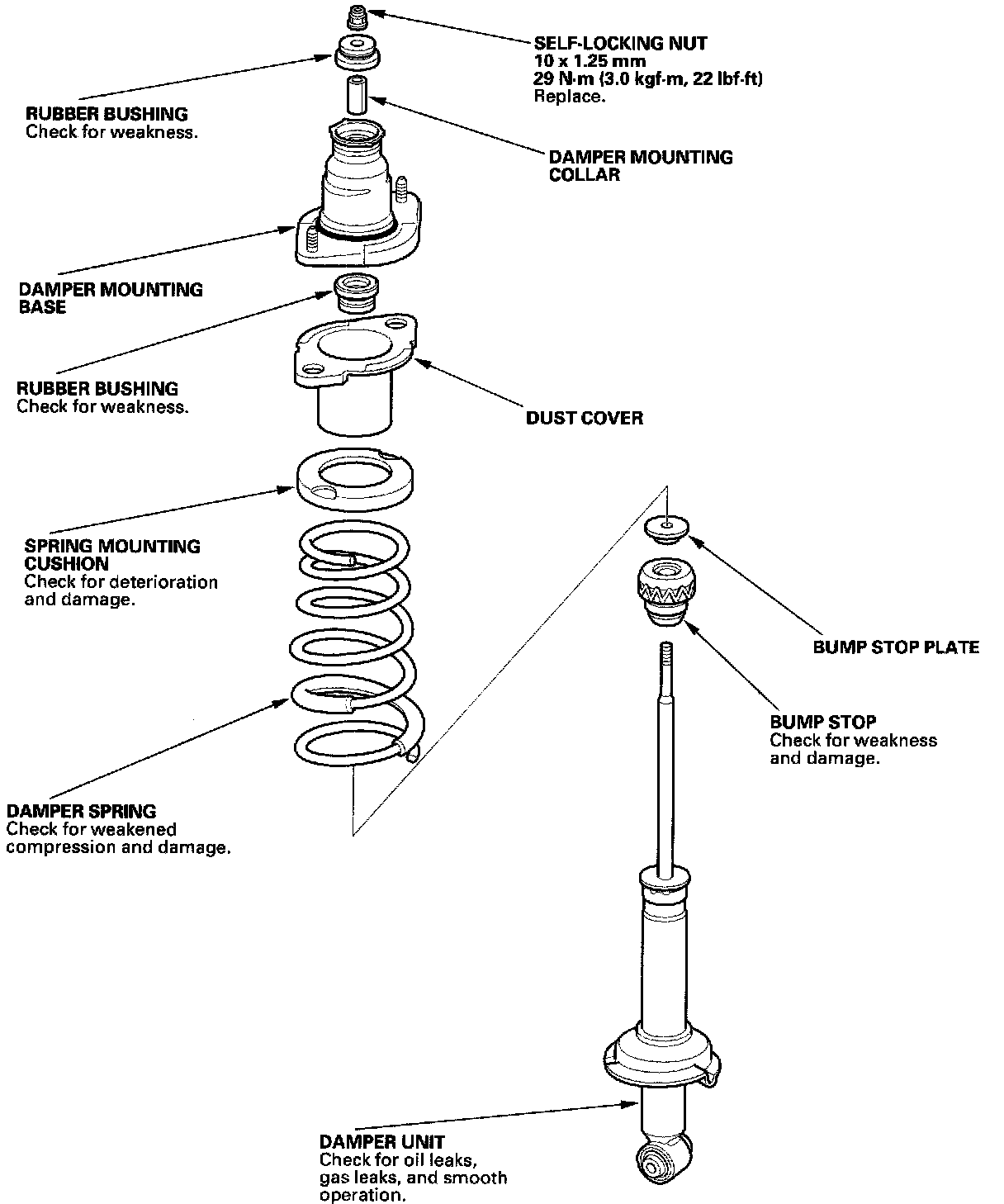 SELF-LOCKING NUT
10 x 1.25 mm
29 N·m (3.0 kgf·m, 22 lbf·ft)
Replace.

RUBBER BUSHING
Check for weakness.

DAMPER MOUNTING COLLAR

DAMPER MOUNTING BASE

RUBBER BUSHING
Check for weakness.

DUST COVER

SPRING MOUNTING CUSHION
Check for deterioration and damage.

BUMP STOP PLATE

BUMP STOP
Check for weakness and damage.

DAMPER SPRING
Check for weakened compression and damage.

DAMPER UNIT
Check for oil leaks, gas leaks, and smooth operation.