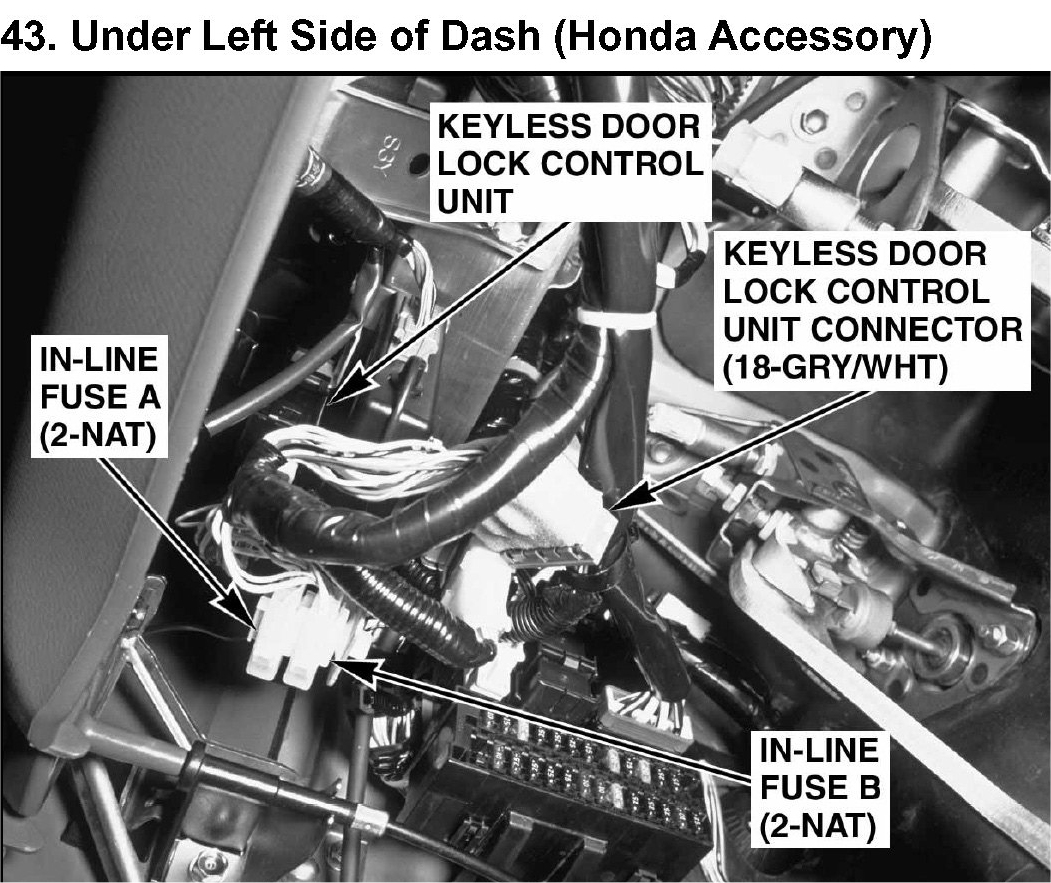 43. Under Left Side of Dash (Honda Accessory)

KEYLESS DOOR LOCK CONTROL UNIT

KEYLESS DOOR LOCK CONTROL UNIT CONNECTOR (18-GRY/WHT)

IN-LINE FUSE A (2-NAT)

IN-LINE FUSE B (2-NAT)