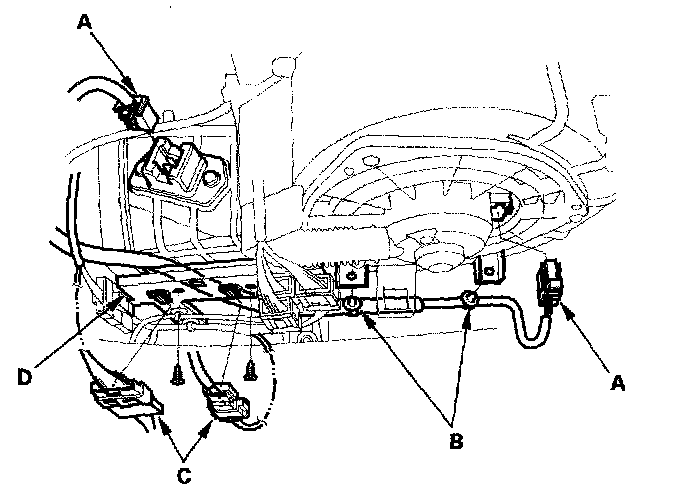 A
D
C
B
A