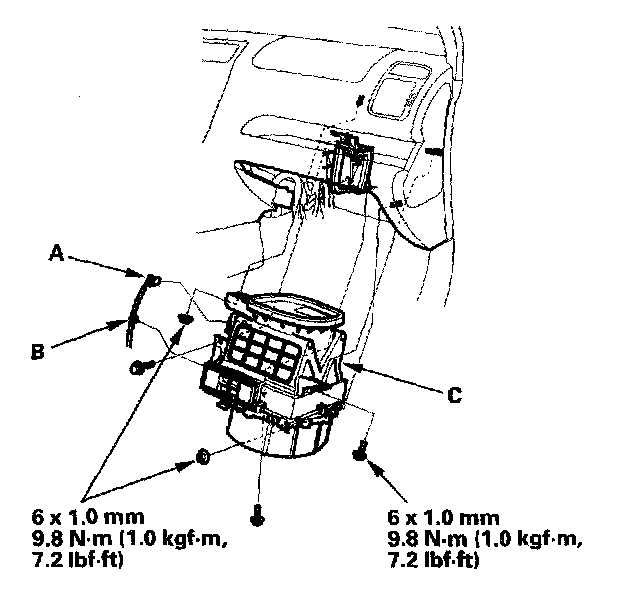 A

B

C

6 x 1.0 mm
9.8 N·m (1.0 kgf·m, 7.2 lbf·ft)

6 x 1.0 mm
9.8 N·m (1.0 kgf·m, 7.2 lbf·ft)