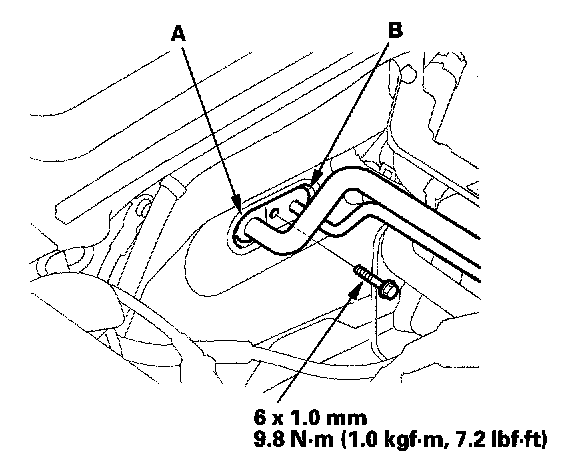 A

B

6 x 1.0 mm
9.8 N·m (1.0 kgf·m, 7.2 lbf·ft)