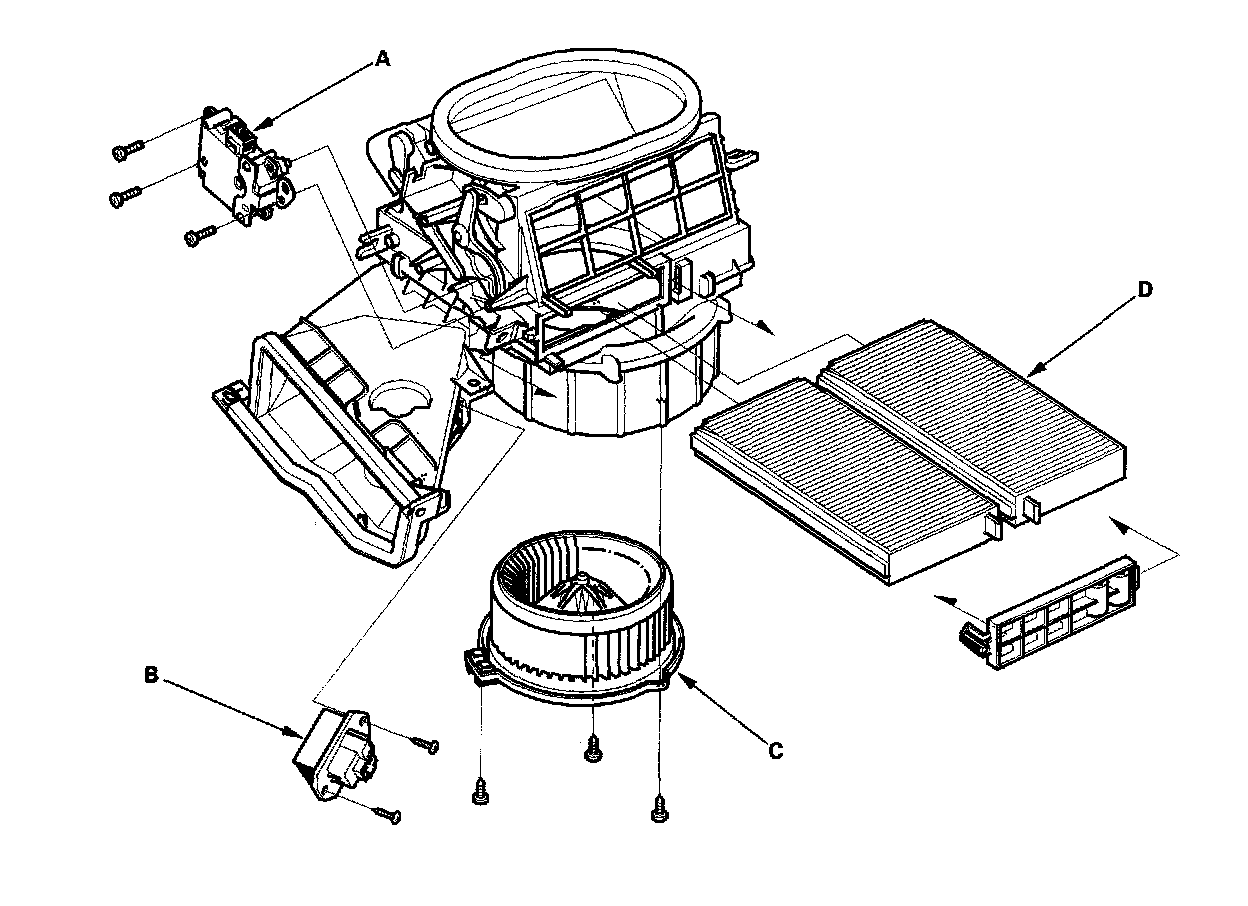 A

D

B

C