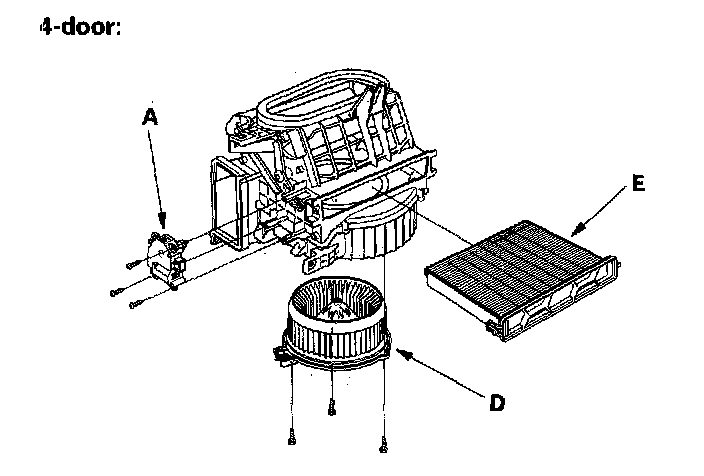 4-door:

A

E

D