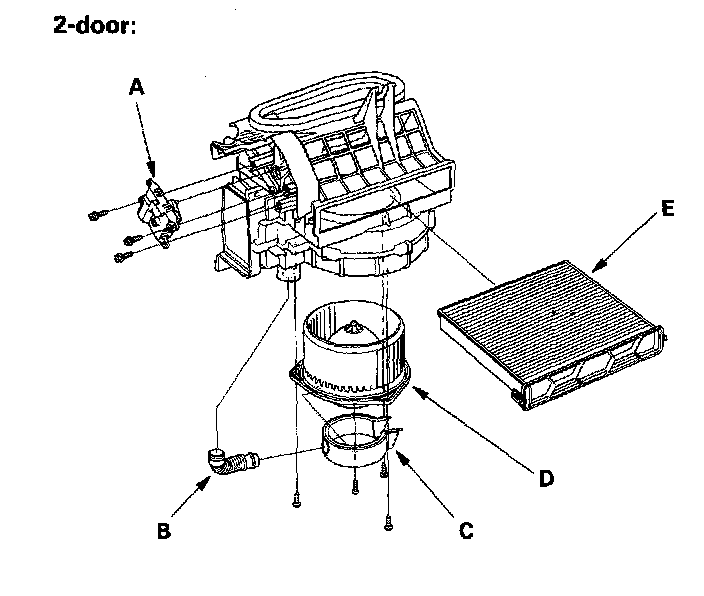 2-door:

A

E

D

B

C