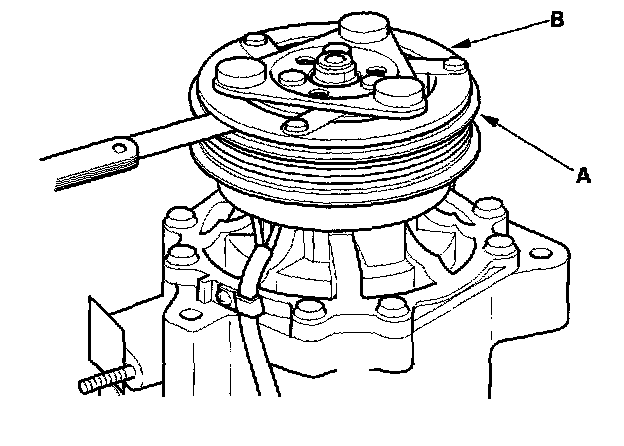 B

A