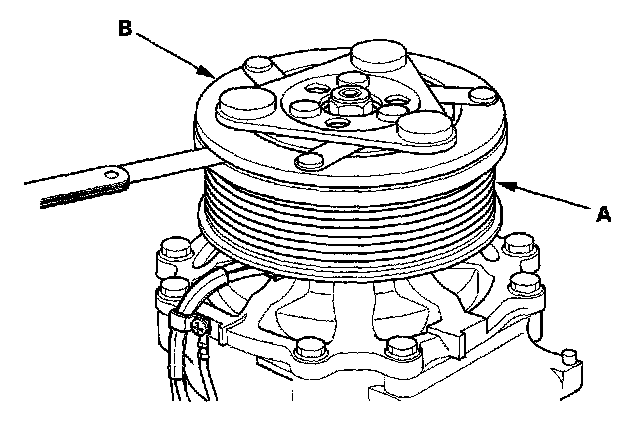 B
A