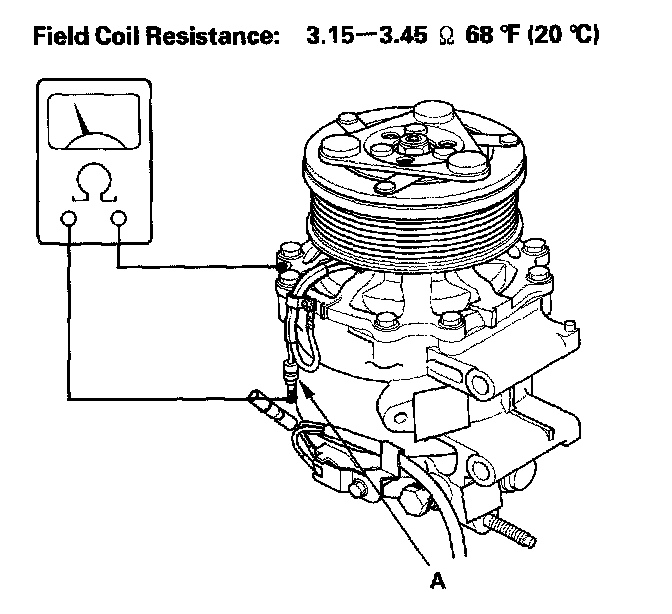 Field Coil Resistance: 3.15—3.45 Ω 68 °F (20 °C)

Ω

A