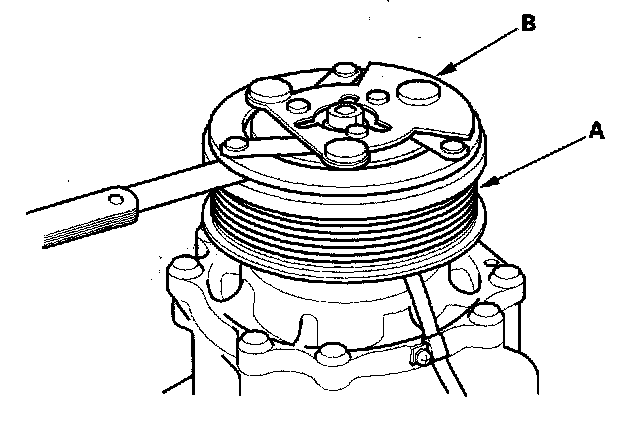 B

A