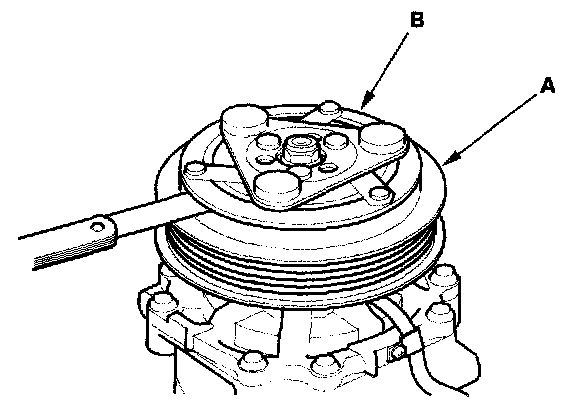 B

A