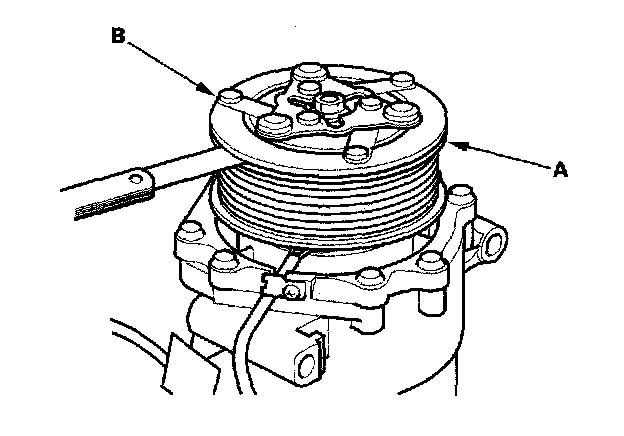 B
A