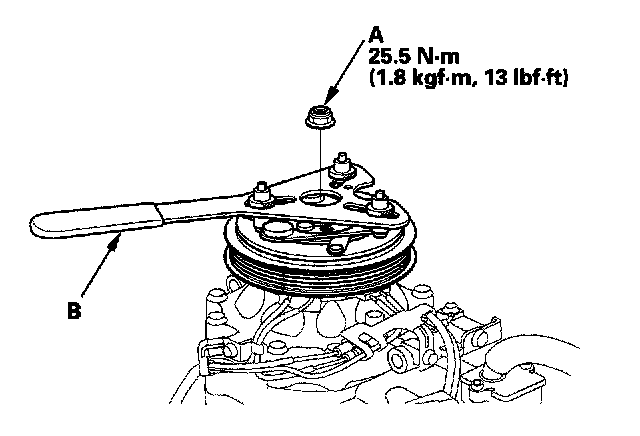 A
25.5 N·m
(1.8 kgf·m, 13 lbf·ft)

B