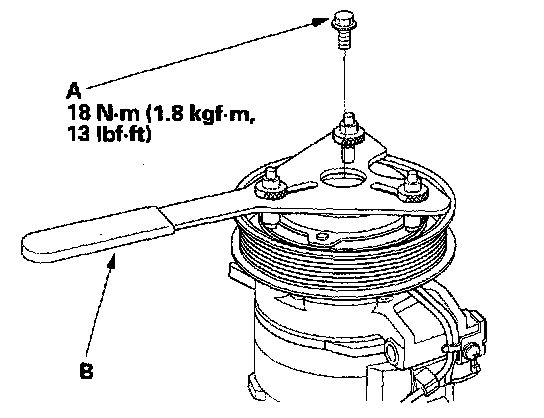 A
18 N·m (1.8 kgf·m,
13 lbf·ft)

B