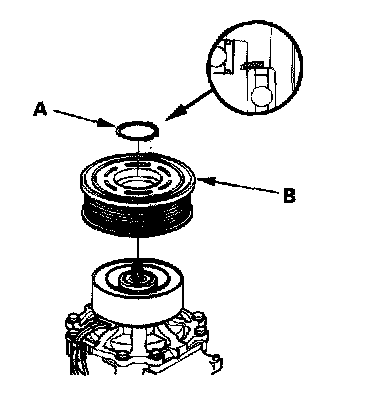 A

B