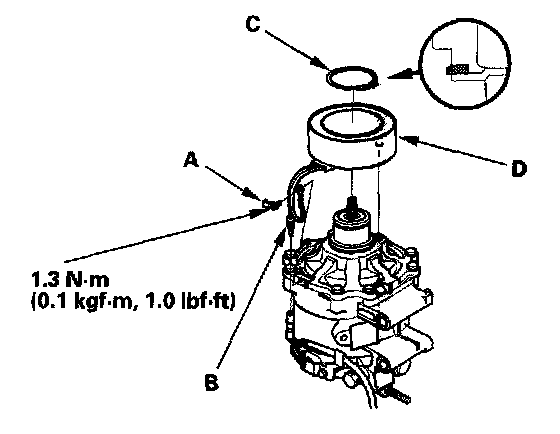 C

A

D

1.3 N·m
(0.1 kgf·m, 1.0 lbf·ft)

B