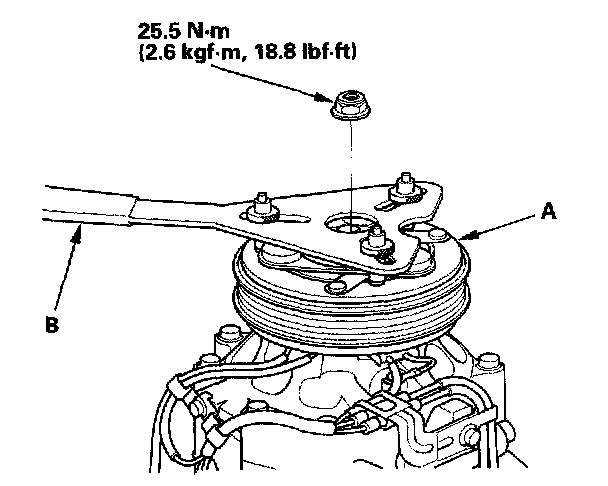 25.5 N·m
(2.6 kgf·m, 18.8 lbf·ft)

A

B