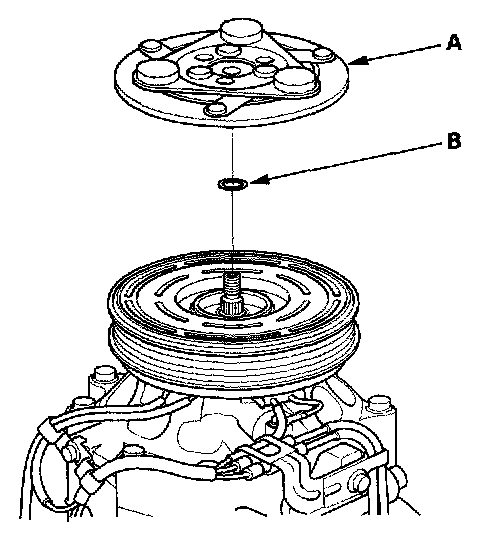 A

B