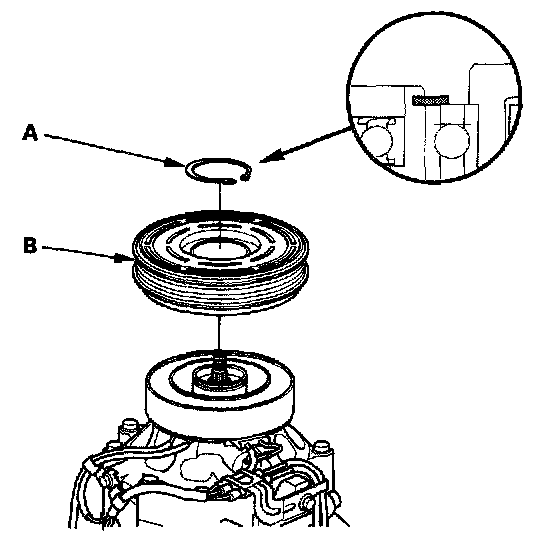 A

B