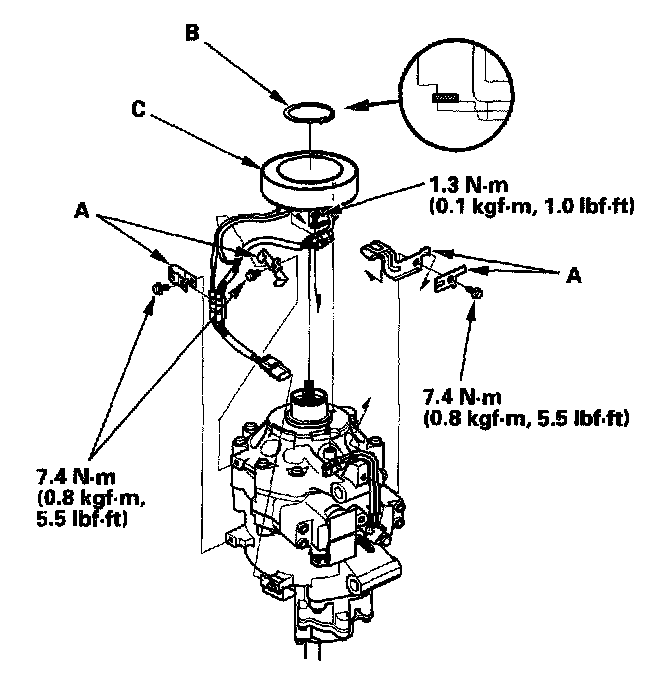 B

C

1.3 N·m
(0.1 kgf·m, 1.0 lbf·ft)

A

A

7.4 N·m
(0.8 kgf·m, 5.5 lbf·ft)

7.4 N·m
(0.8 kgf·m,
5.5 lbf·ft)