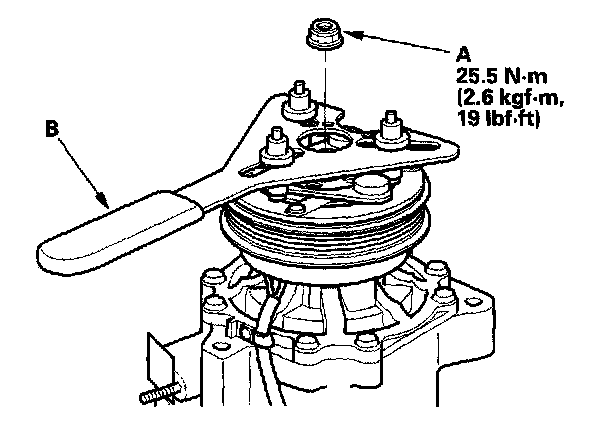 A
25.5 N·m
(2.6 kgf·m,
19 lbf·ft)

B